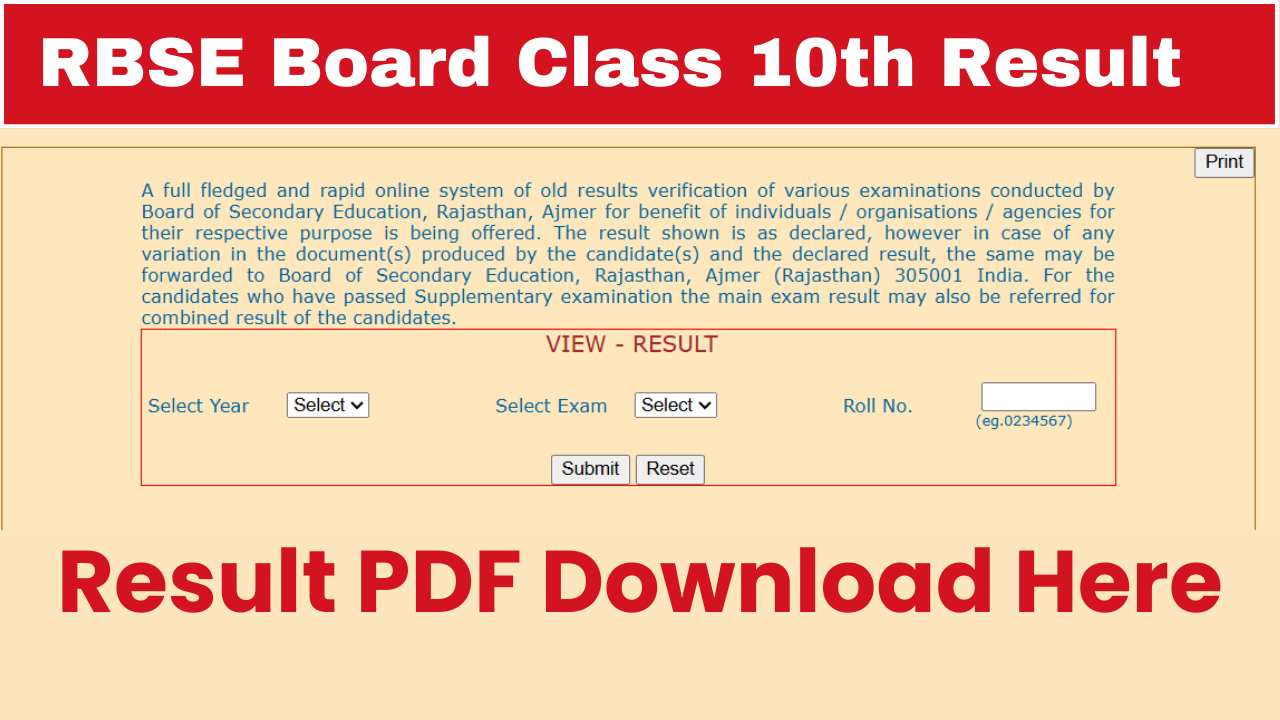 RBSE Board Class 10th Result

Print

A full fledged and rapid online system of old results verification of various examinations conducted by Board of Secondary Education, Rajasthan, Ajmer for benefit of individuals / organisations / agencies for their respective purpose is being offered. The result shown is as declared, however in case of any variation in the document(s) produced by the candidate(s) and the declared result, the same may be forwarded to Board of Secondary Education, Rajasthan, Ajmer (Rajasthan) 305001 India. For the candidates who have passed Supplementary examination the main exam result may also be referred for combined result of the candidates.

VIEW - RESULT

Select Year Select

Select Exam Select

Roll No.

(eg.0234567)

Submit Reset

Result PDF Download Here